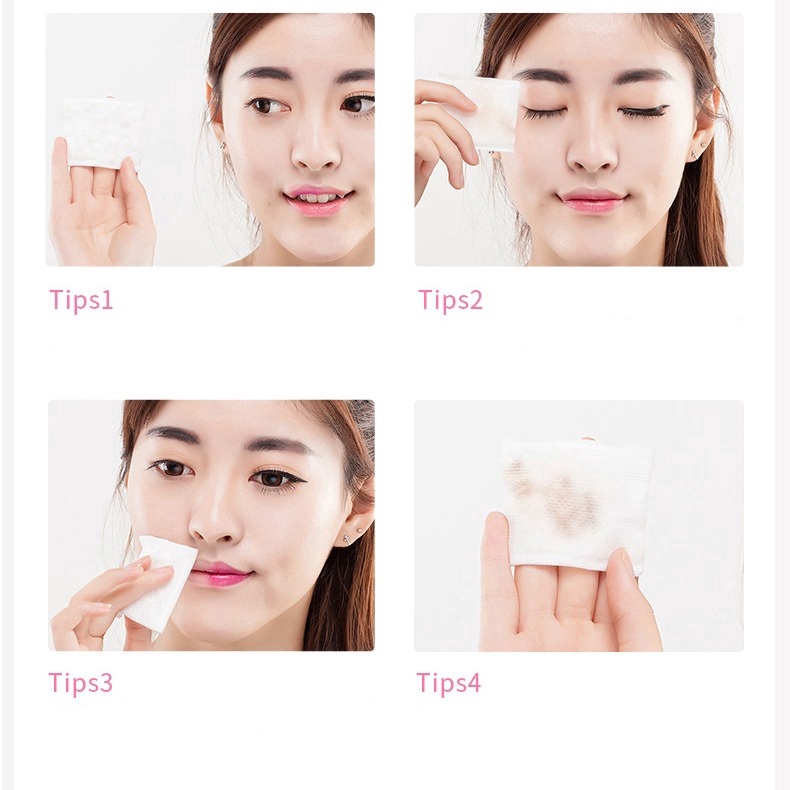 Tips1

Tips2

Tips3

Tips4